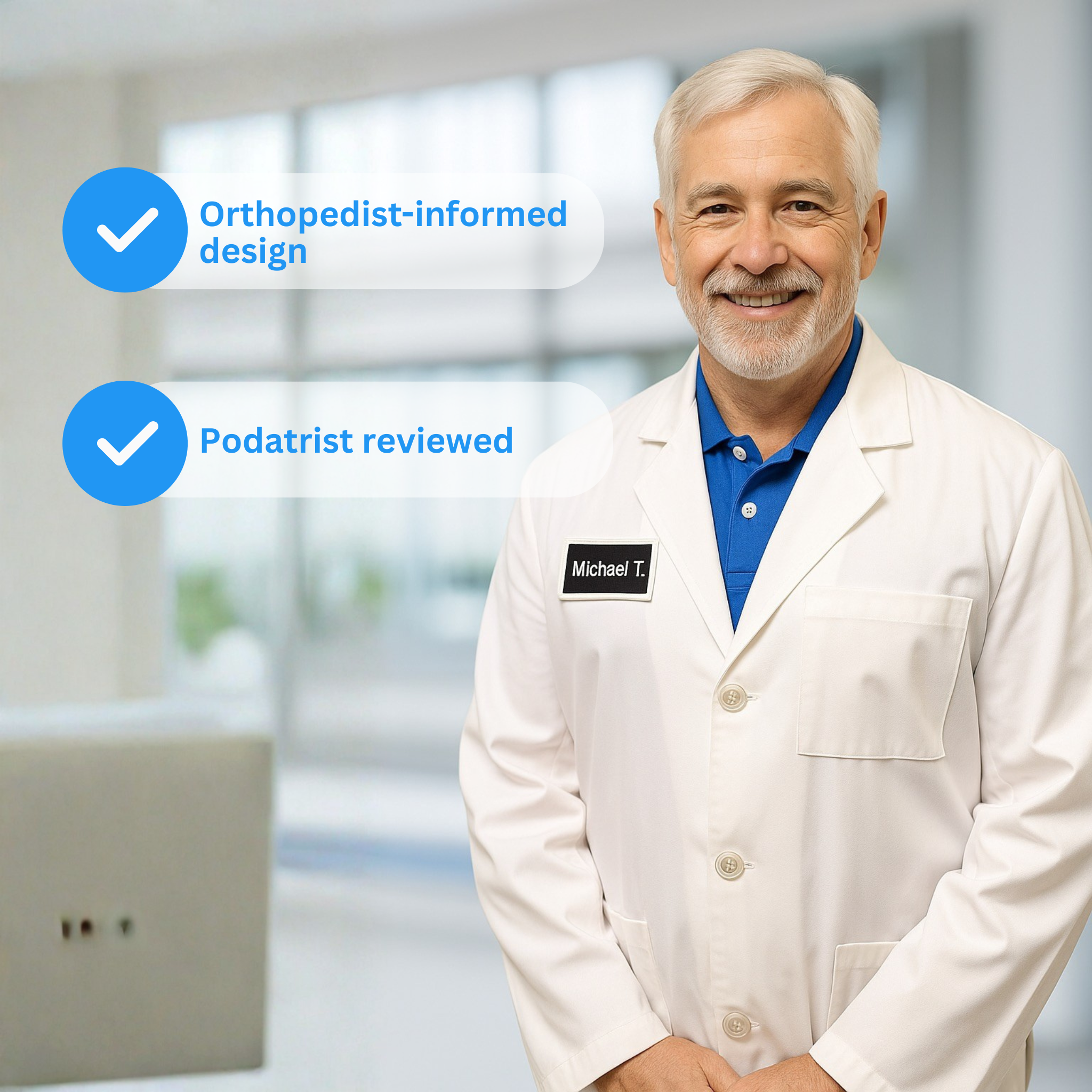 Orthopedist-informed design

Podatrist reviewed

Michael T.