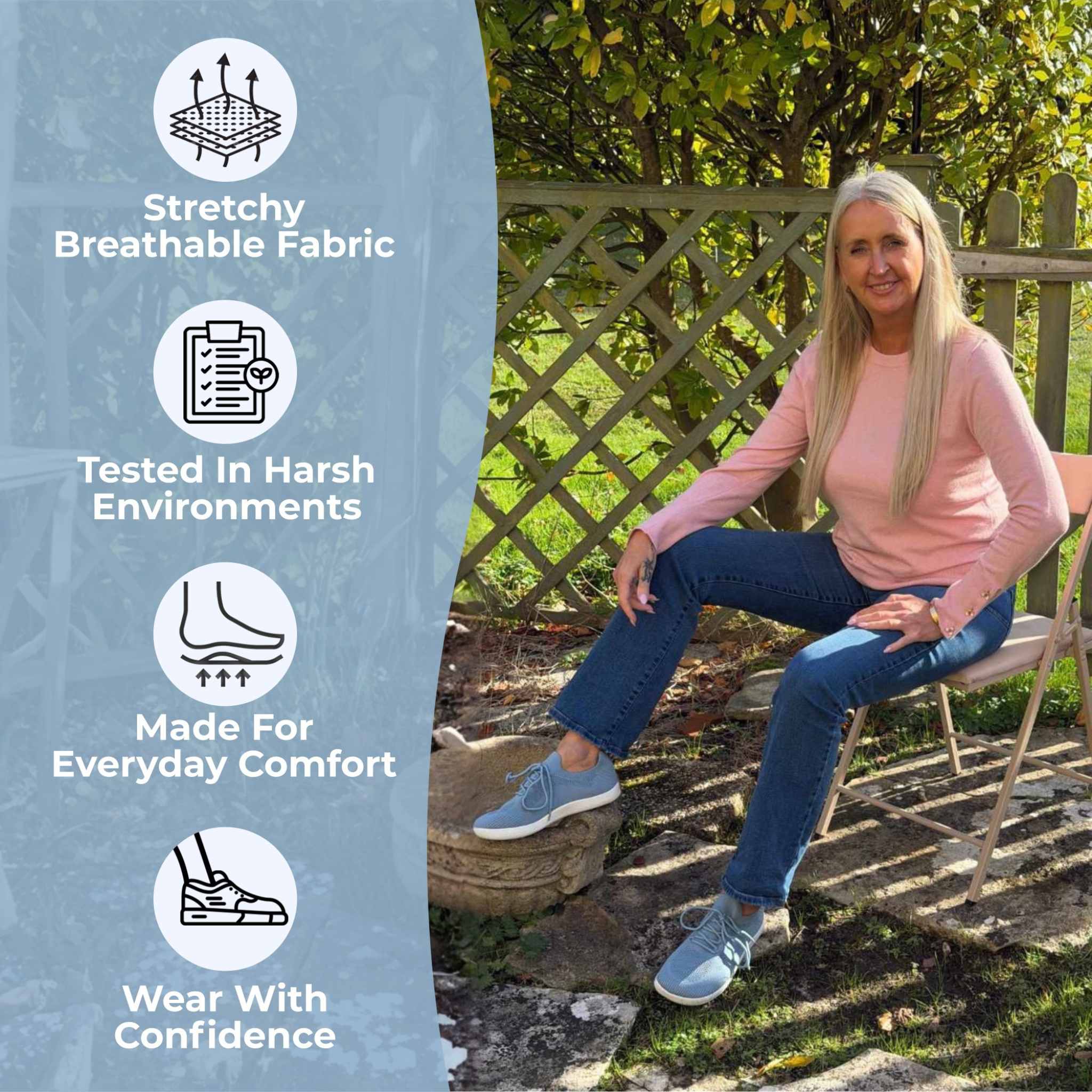 Stretchy Breathable Fabric

Tested In Harsh Environments

Made For Everyday Comfort

Wear With Confidence